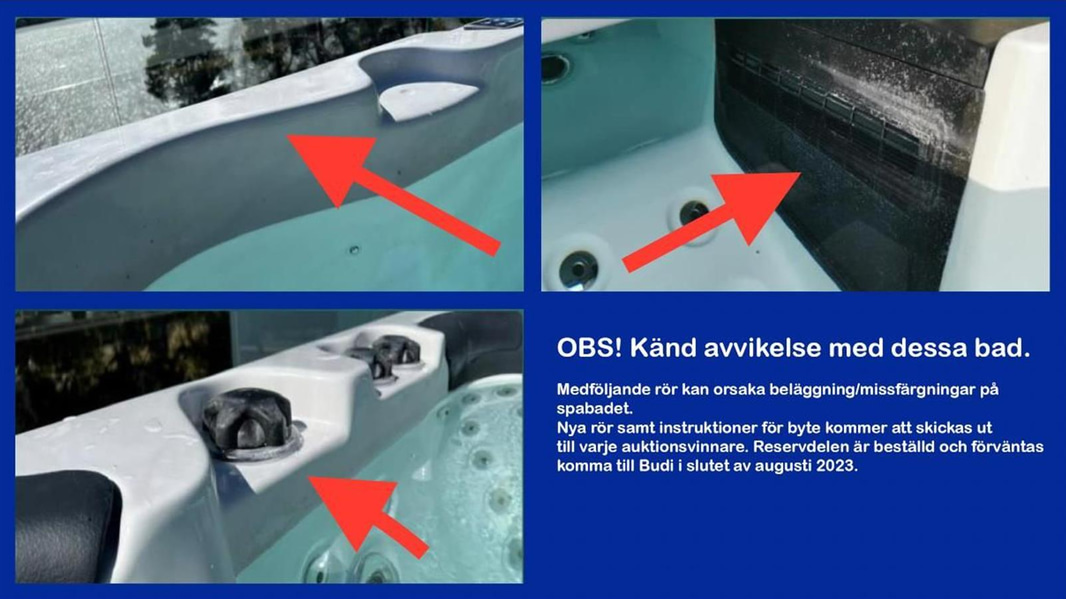 OBS! Känd avvikelse med dessa bad.

Medföljande rör kan orsaka beläggning/missfärgningar på spabadet.
Nya rör samt instruktioner för byte kommer att skickas ut till varje auktionsvinnare. Reservdelen är beställd och förväntas komma till Budi i slutet av augusti 2023.